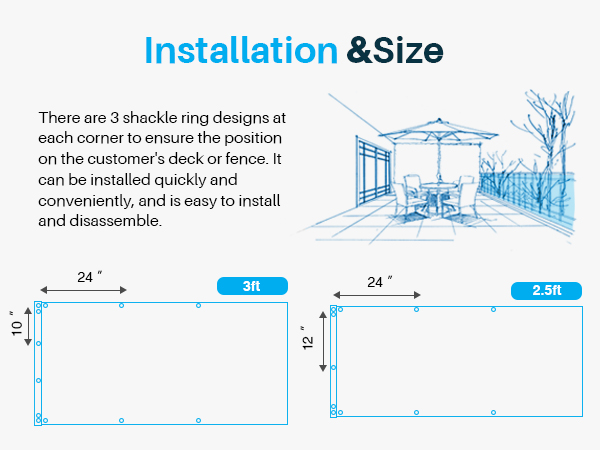 Installation &Size

There are 3 shackle ring designs at each corner to ensure the position on the customer's deck or fence. It can be installed quickly and conveniently, and is easy to install and disassemble.

24 ″

3ft

10 ″

24 ″

2.5ft

12 ″