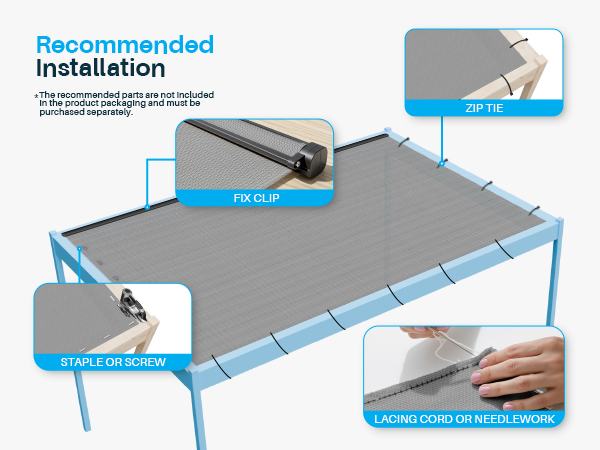 Recommended Installation

*The recommended parts are not included in the product packaging and must be purchased separately.

ZIP TIE

FIX CLIP

STAPLE OR SCREW

LACING CORD OR NEEDLEWORK