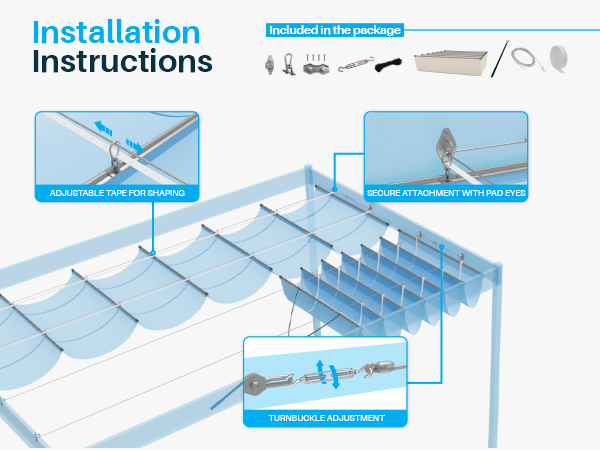 Installation Instructions

Included in the package

ADJUSTABLE TAPE FOR SHAPING

SECURE ATTACHMENT WITH PAD EYES

TURNBUCKLE ADJUSTMENT